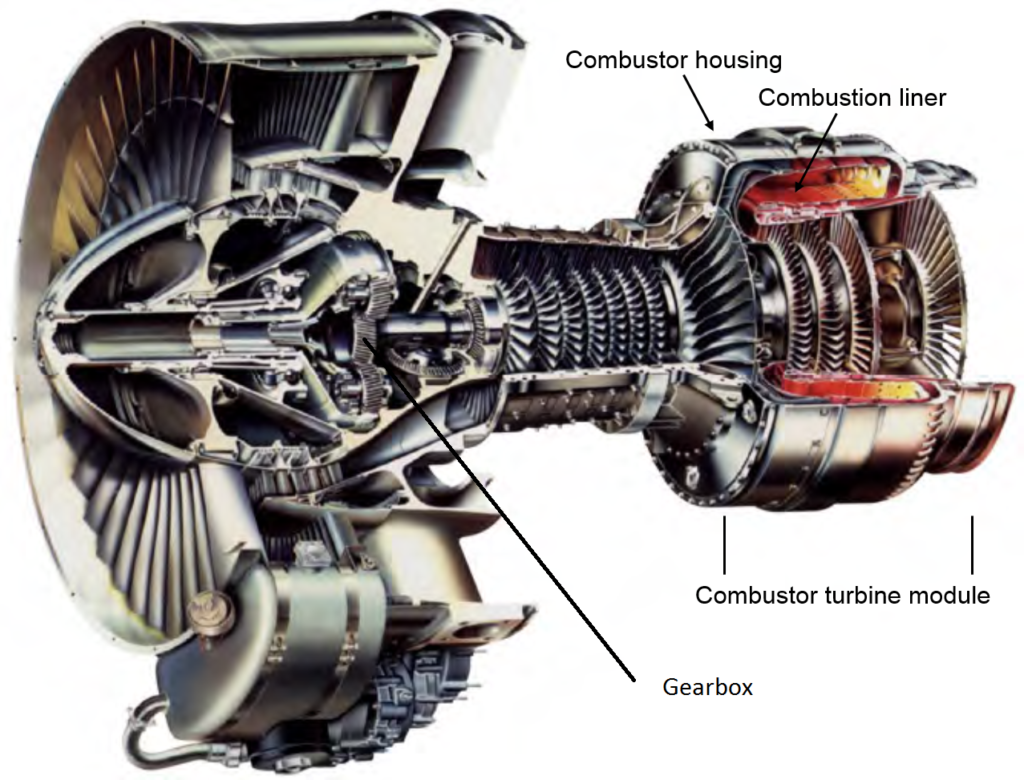 Combustor housing

Combustion liner

Combustor turbine module

Gearbox